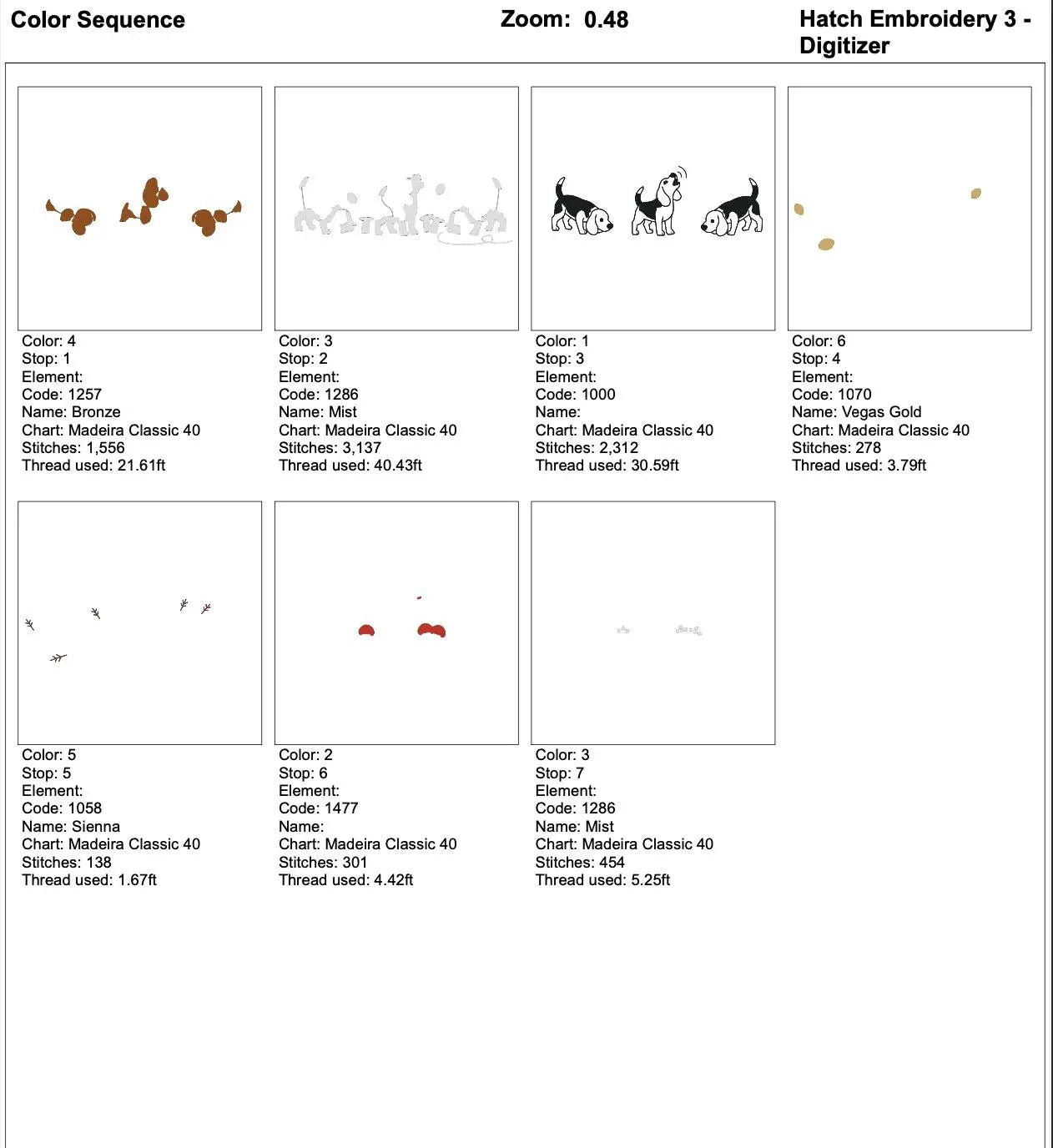 Color Sequence

Zoom: 0.48

Hatch Embroidery 3 - Digitizer

Color: 4
Stop: 1
Element:
Code: 1257
Name: Bronze
Chart: Madeira Classic 40
Stitches: 1,556
Thread used: 21.61ft

Color: 3
Stop: 2
Element:
Code: 1286
Name: Mist
Chart: Madeira Classic 40
Stitches: 3,137
Thread used: 40.43ft

Color: 1
Stop: 3
Element:
Code: 1000
Name:
Chart: Madeira Classic 40
Stitches: 2,312
Thread used: 30.59ft

Color: 6
Stop: 4
Element:
Code: 1070
Name: Vegas Gold
Chart: Madeira Classic 40
Stitches: 278
Thread used: 3.79ft

Color: 5
Stop: 5
Element:
Code: 1058
Name: Sienna
Chart: Madeira Classic 40
Stitches: 138
Thread used: 1.67ft

Color: 2
Stop: 6
Element:
Code: 1477
Name:
Chart: Madeira Classic 40
Stitches: 301
Thread used: 4.42ft

Color: 3
Stop: 7
Element:
Code: 1286
Name: Mist
Chart: Madeira Classic 40
Stitches: 454
Thread used: 5.25ft